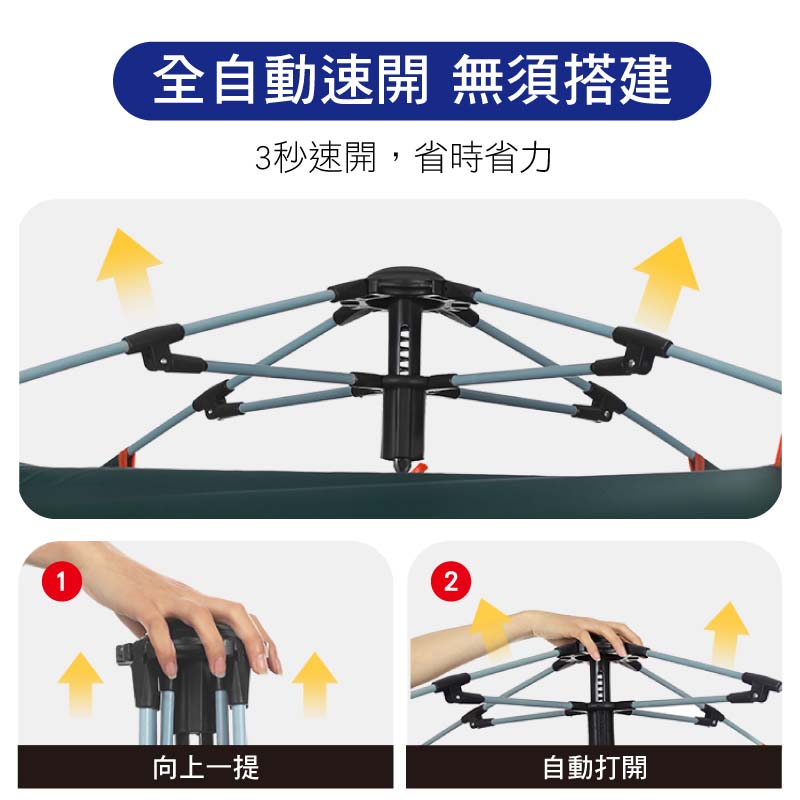 全自動速開 無須搭建

3秒速開，省時省力

1

向上一提

2

自動打開